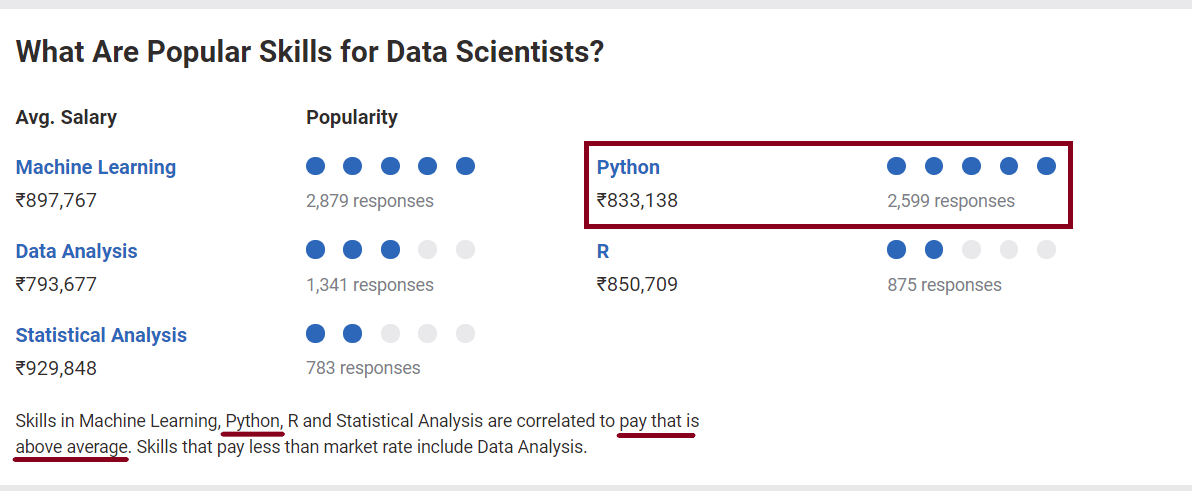 What Are Popular Skills for Data Scientists?

Avg. Salary

Popularity

Machine Learning
₹897,767
2,879 responses

Data Analysis
₹793,677
1,341 responses

Statistical Analysis
₹929,848
783 responses

Python
₹833,138
2,599 responses

R
₹850,709
875 responses

Skills in Machine Learning, Python, R and Statistical Analysis are correlated to pay that is above average. Skills that pay less than market rate include Data Analysis.